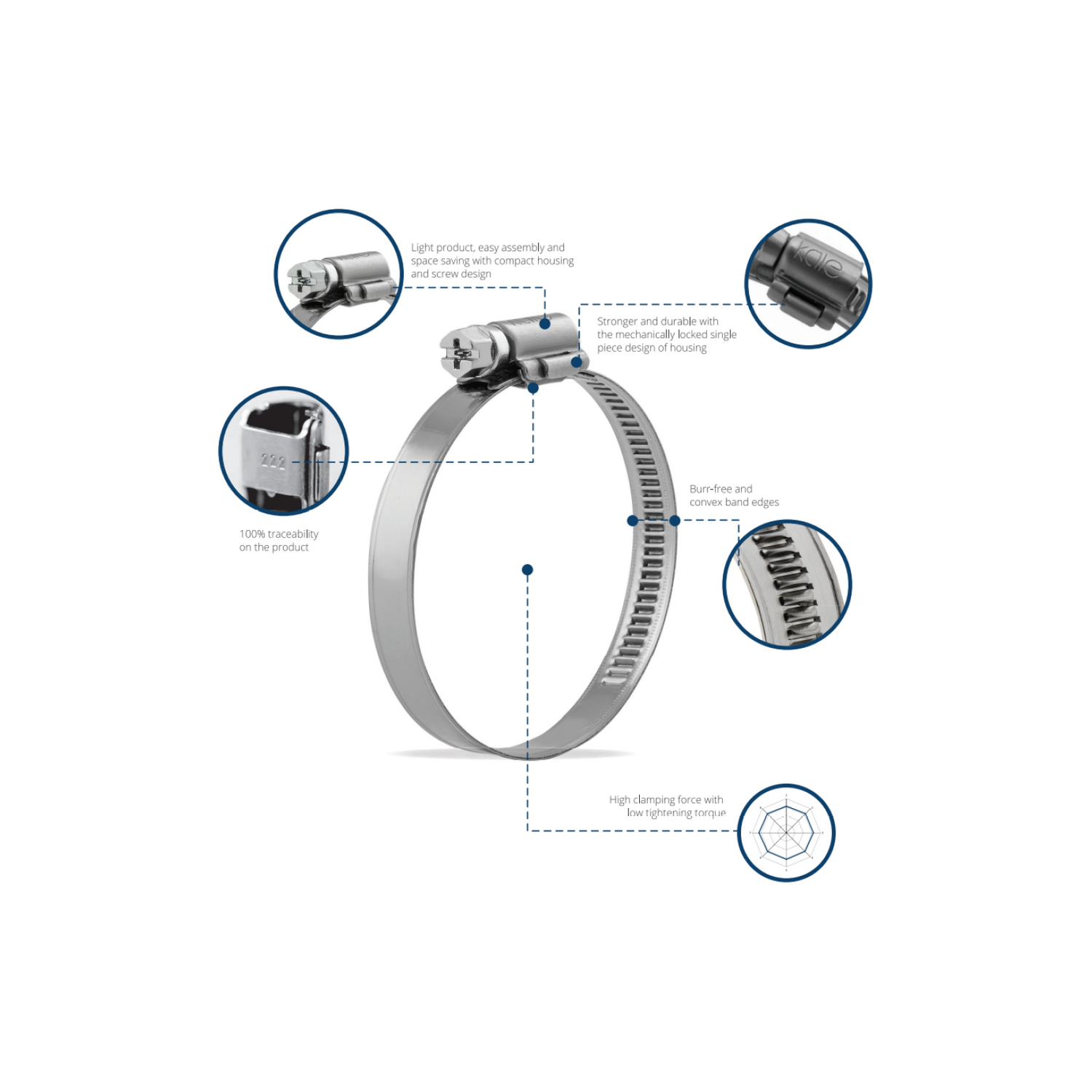 Light product, easy assembly and space saving with compact housing and screw design

kale

Stronger and durable with the mechanically locked single piece design of housing

222

100% traceability on the product

Burr-free and convex band edges

High clamping force with low tightening torque